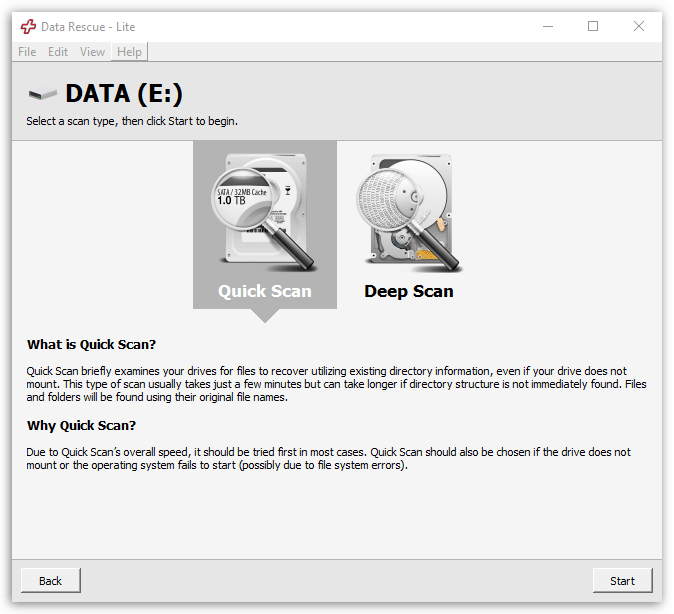 Data Rescue - Lite

File Edit View Help

DATA (E:)

Select a scan type, then click Start to begin.

SATA / 32MB Cache
1.0 TB

Quick Scan

Deep Scan

What is Quick Scan?

Quick Scan briefly examines your drives for files to recover utilizing existing directory information, even if your drive does not mount. This type of scan usually takes just a few minutes but can take longer if directory structure is not immediately found. Files and folders will be found using their original file names.

Why Quick Scan?

Due to Quick Scan's overall speed, it should be tried first in most cases. Quick Scan should also be chosen if the drive does not mount or the operating system fails to start (possibly due to file system errors).

Back

Start