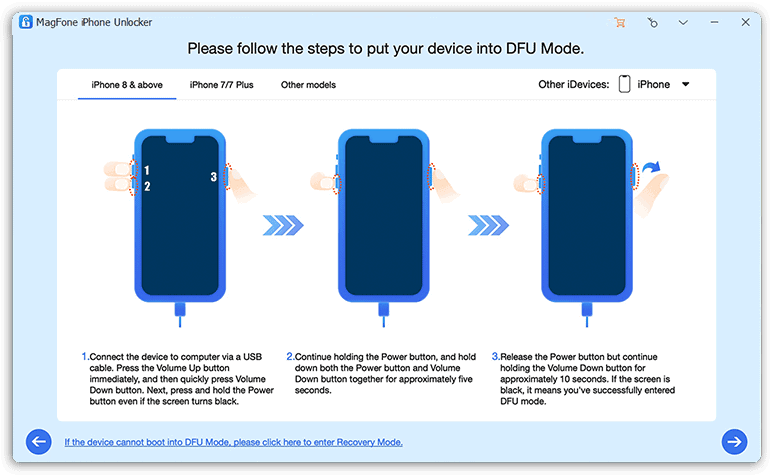 MagFone iPhone Unlocker

Please follow the steps to put your device into DFU Mode.

iPhone 8 & above
iPhone 7/7 Plus
Other models
Other iDevices:
iPhone

1
2
3

1.Connect the device to computer via a USB cable. Press the Volume Up button immediately, and then quickly press Volume Down button. Next, press and hold the Power button even if the screen turns black.

2.Continue holding the Power button, and hold down both the Power button and Volume Down button together for approximately five seconds.

3.Release the Power button but continue holding the Volume Down button for approximately 10 seconds. If the screen is black, it means you've successfully entered DFU mode.

If the device cannot boot into DFU Mode, please click here to enter Recovery Mode.